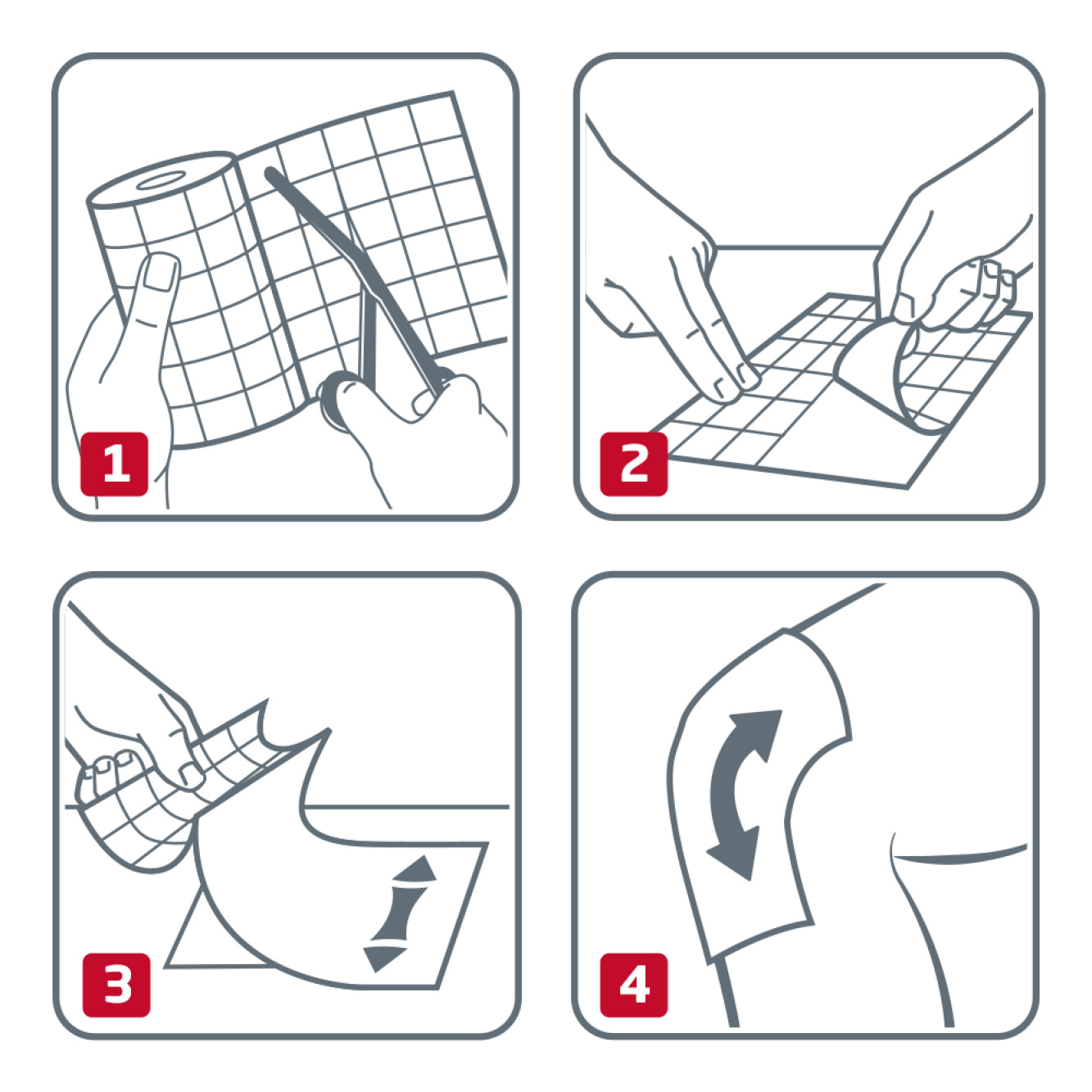 1

2

3

4