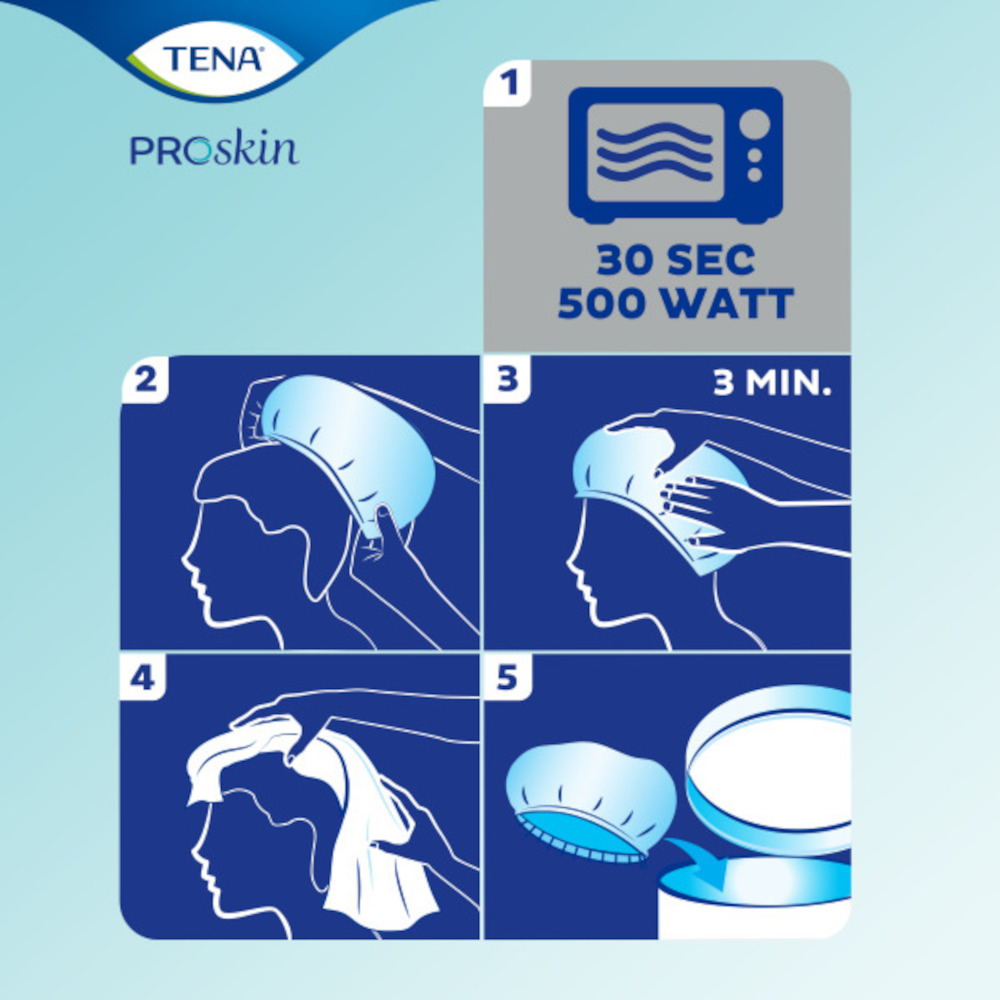 TENA
PROskin

1
30 SEC
500 WATT

2

3
3 MIN.

4

5