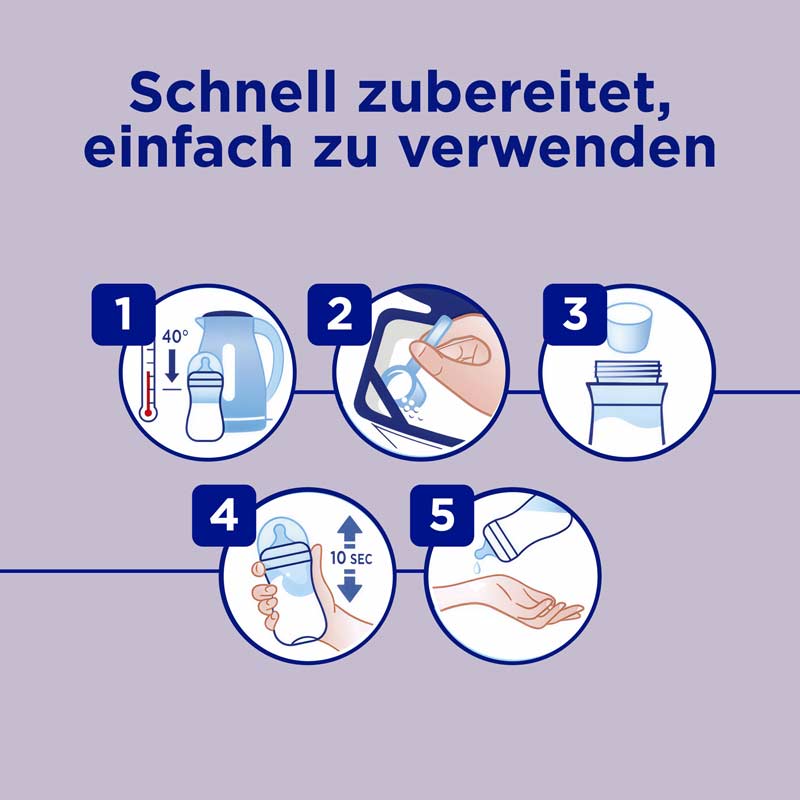 Schnell zubereitet, einfach zu verwenden

1

40°

2

3

4

10 SEC

5