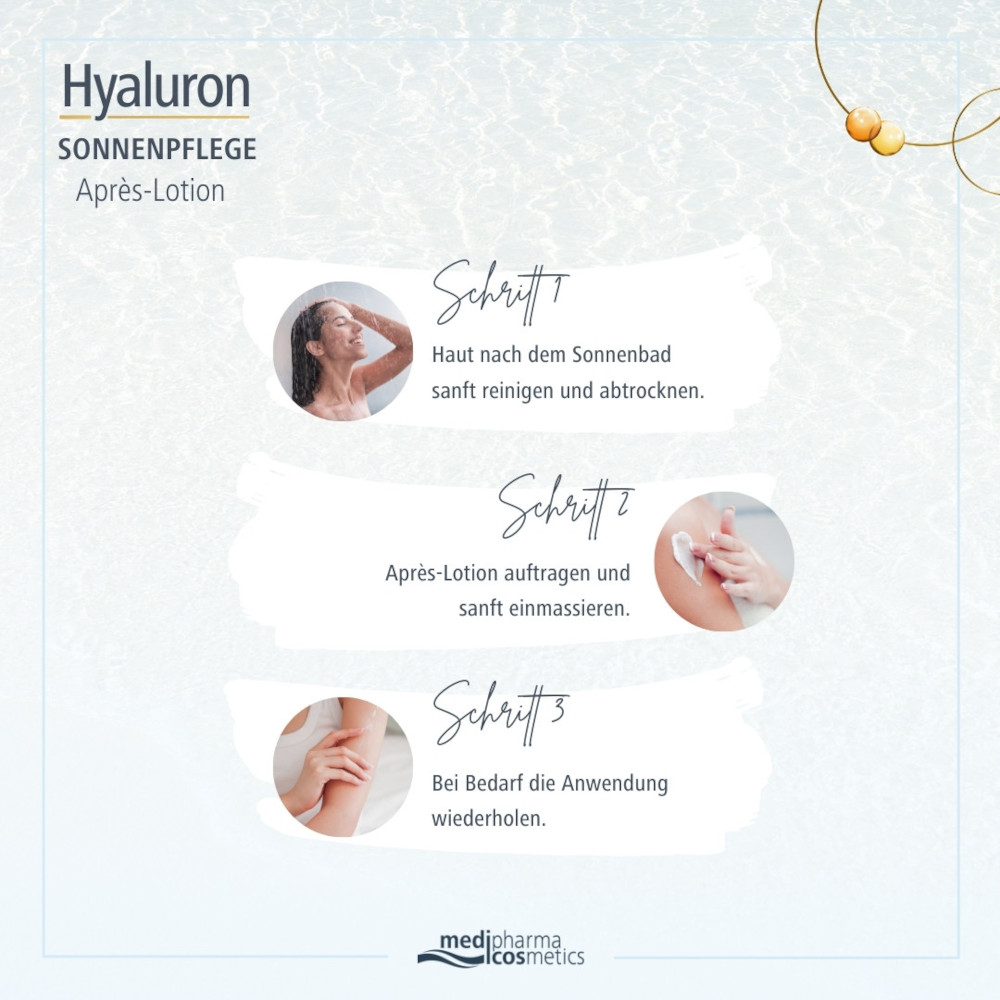 Hyaluron
SONNENPFLEGE
Après-Lotion

Schritt 1
Haut nach dem Sonnenbad sanft reinigen und abtrocknen.

Schritt 2
Après-Lotion auftragen und sanft einmassieren.

Schritt 3
Bei Bedarf die Anwendung wiederholen.

medipharma cosmetics